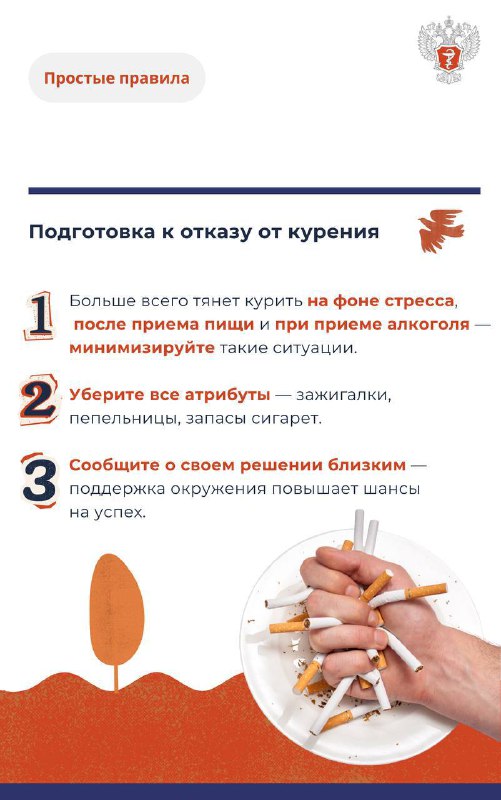 Простые правила

Подготовка к отказу от курения

1 Больше всего тянет курить на фоне стресса, после приема пищи и при приеме алкоголя — минимизируйте такие ситуации.

2 Уберите все атрибуты — зажигалки, пепельницы, запасы сигарет.

3 Сообщите о своем решении близким — поддержка окружения повышает шансы на успех.